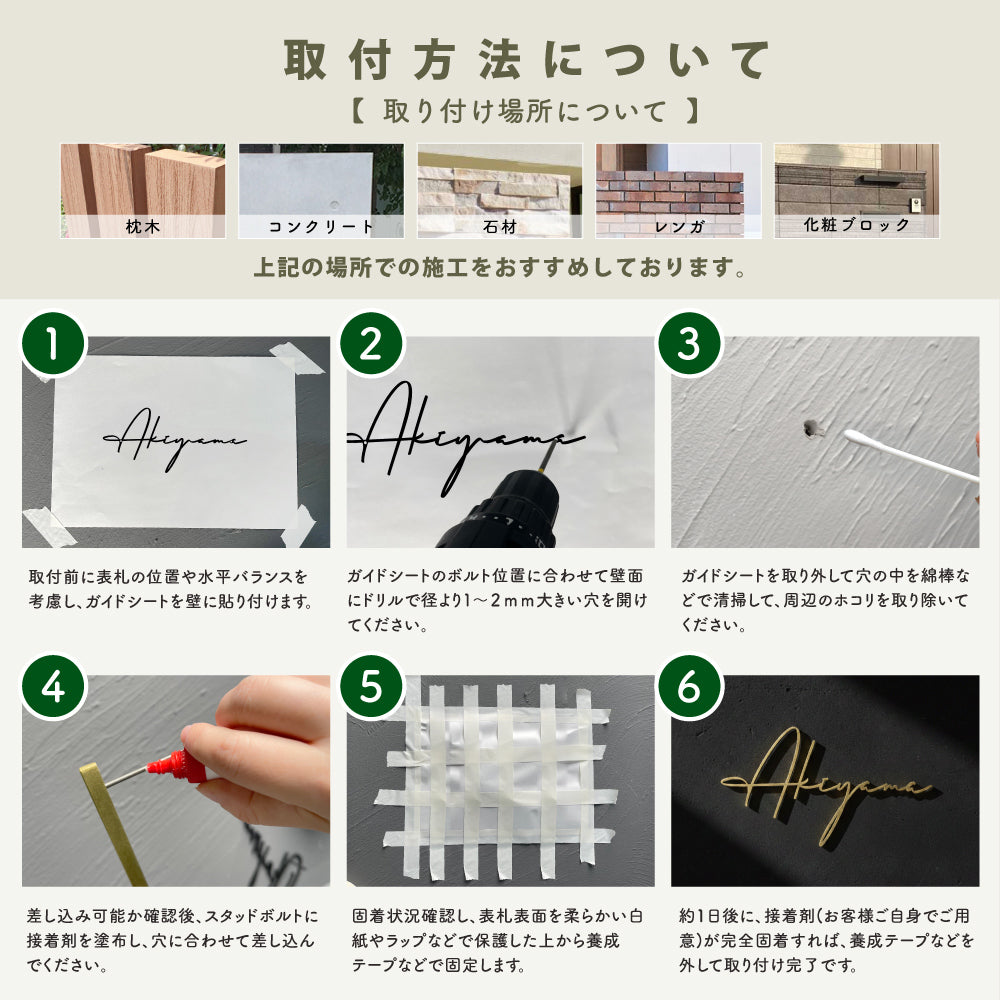 取付方法について

【 取り付け場所について 】

枕木

コンクリート

石材

レンガ

化粧ブロック

上記の場所での施工をおすすめしております。

1

Akiyama

取付前に表札の位置や水平バランスを考慮し、ガイドシートを壁に貼り付けます。

2

Akiyama

ガイドシートのボルト位置に合わせて壁面にドリルで径より1～2ｍｍ大きい穴を開けてください。

3

ガイドシートを取り外して穴の中を綿棒などで清掃して、周辺のホコリを取り除いてください。

4

差し込み可能か確認後、スタッドボルトに接着剤を塗布し、穴に合わせて差し込んでください。

5

固着状況確認し、表札表面を柔らかい白紙やラップなどで保護した上から養成テープなどで固定します。

6

Akiyama

約1日後に、接着剤(お客様ご自身でご用意)が完全固着すれば、養成テープなどを外して取り付け完了です。