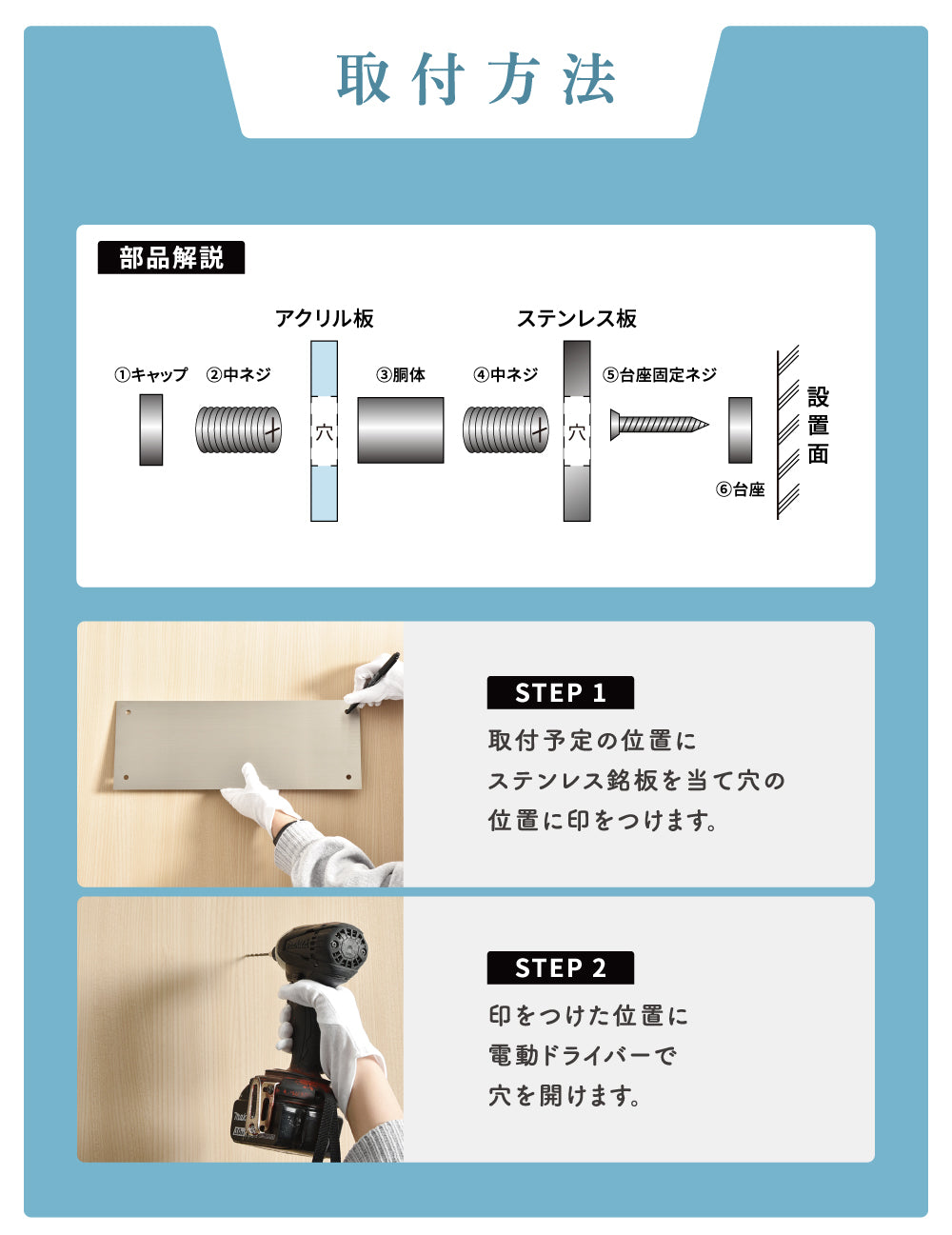 取付方法

部品解説

アクリル板

ステンレス板

①キャップ　②中ネジ

穴

③胴体　④中ネジ

穴

⑤台座固定ネジ

⑥台座

設置面

STEP 1

取付予定の位置に
ステンレス銘板を当て穴の
位置に印をつけます。

STEP 2

印をつけた位置に
電動ドライバーで
穴を開けます。