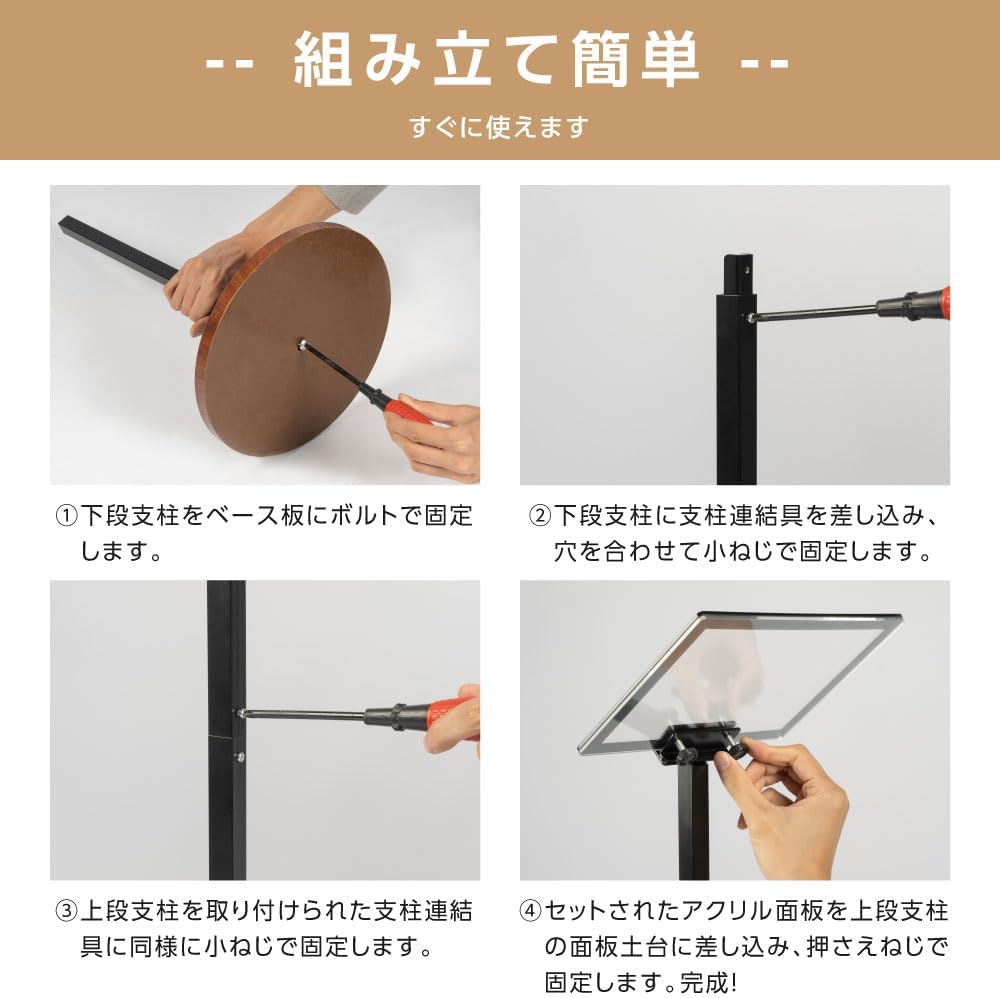 -- 組み立て簡単 --

すぐに使えます

①下段支柱をベース板にボルトで固定します。

②下段支柱に支柱連結具を差し込み、穴を合わせて小ねじで固定します。

③上段支柱を取り付けられた支柱連結具に同様に小ねじで固定します。

④セットされたアクリル面板を上段支柱の面板土台に差し込み、押さえねじで固定します。完成!